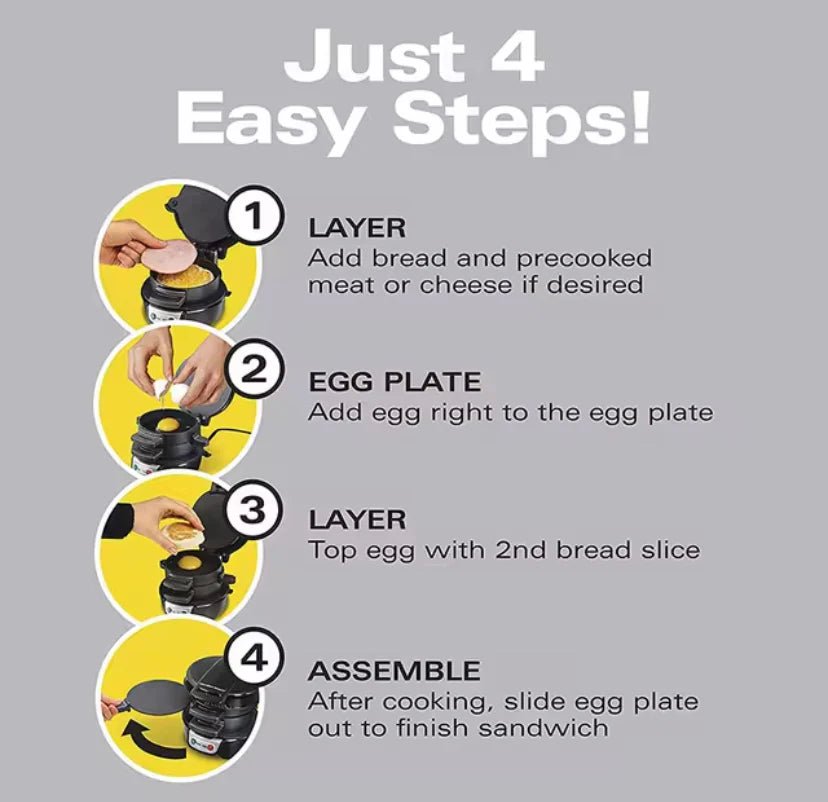 Just 4
Easy Steps!

1
LAYER
Add bread and precooked meat or cheese if desired

2
EGG PLATE
Add egg right to the egg plate

3
LAYER
Top egg with 2nd bread slice

4
ASSEMBLE
After cooking, slide egg plate out to finish sandwich