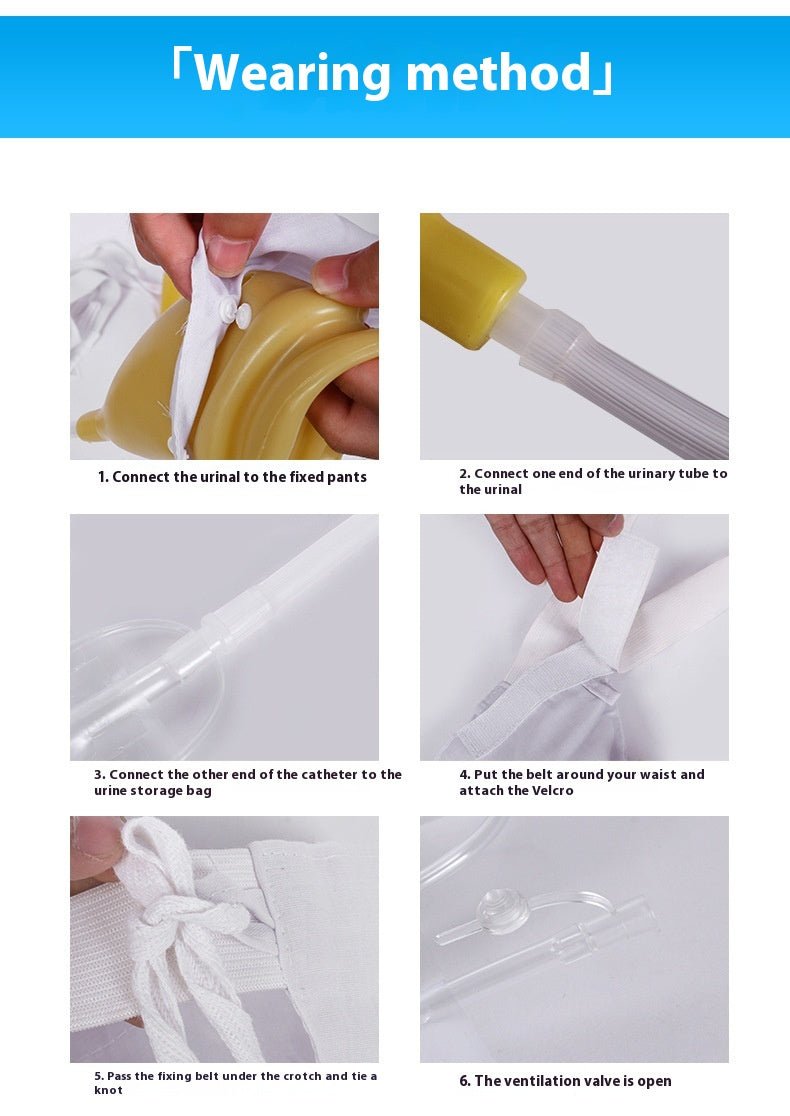 「Wearing method」

1. Connect the urinal to the fixed pants

2. Connect one end of the urinary tube to the urinal

3. Connect the other end of the catheter to the urine storage bag

4. Put the belt around your waist and attach the Velcro

5. Pass the fixing belt under the crotch and tie a knot

6. The ventilation valve is open