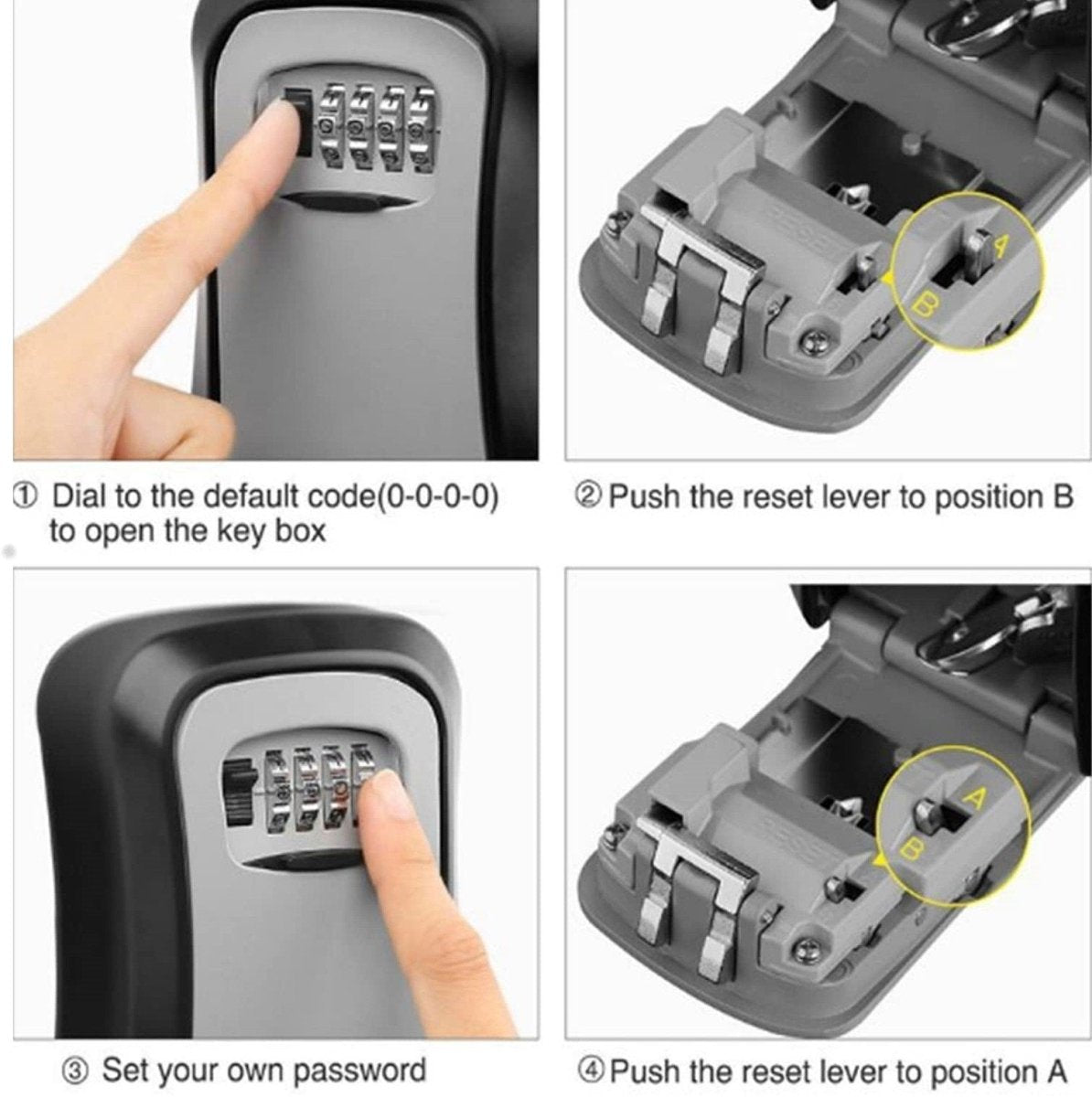 A
B

① Dial to the default code(0-0-0-0) to open the key box

② Push the reset lever to position B

A
B

③ Set your own password

④ Push the reset lever to position A