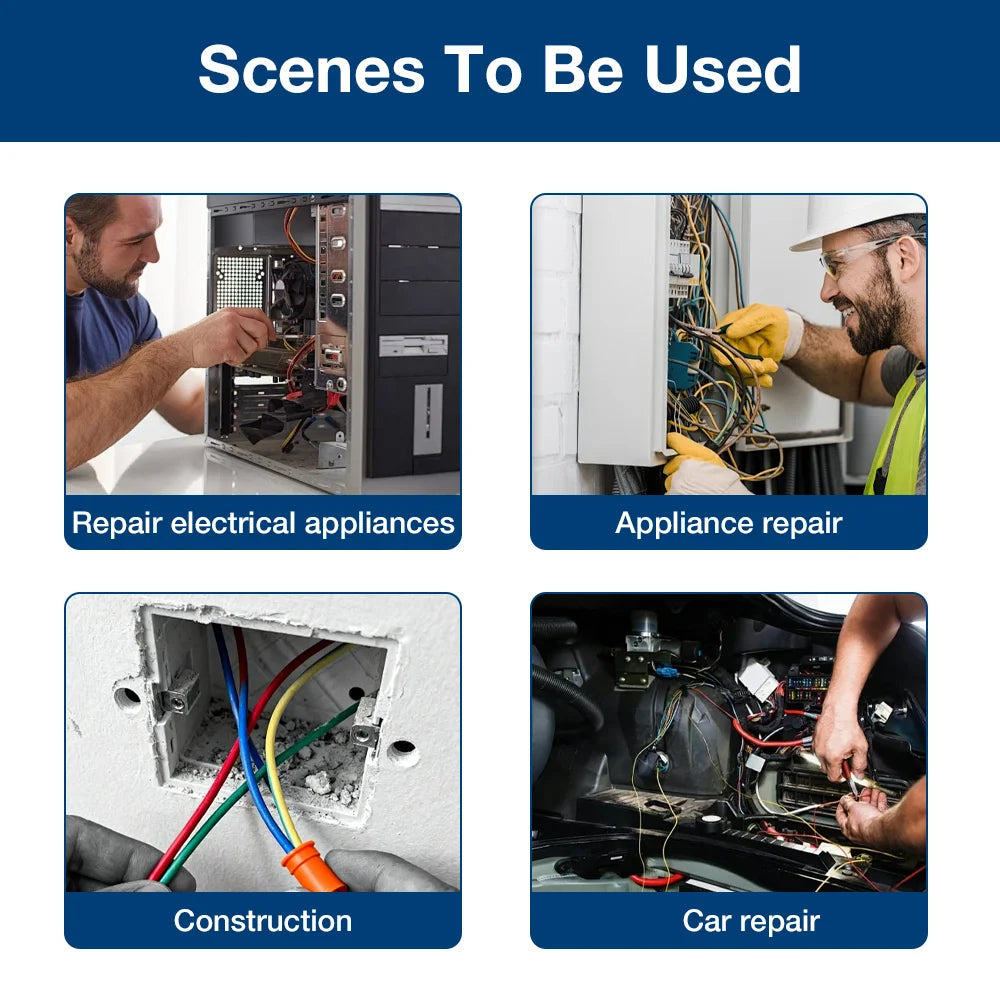 Scenes To Be Used

Repair electrical appliances

Appliance repair

Construction

Car repair