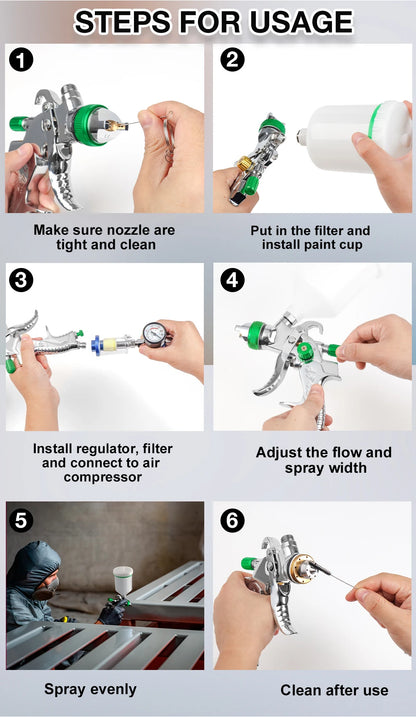 STEPS FOR USAGE

1

Make sure nozzle are tight and clean

2

Put in the filter and install paint cup

3

Install regulator, filter and connect to air compressor

4

Adjust the flow and spray width

5

Spray evenly

6

Clean after use