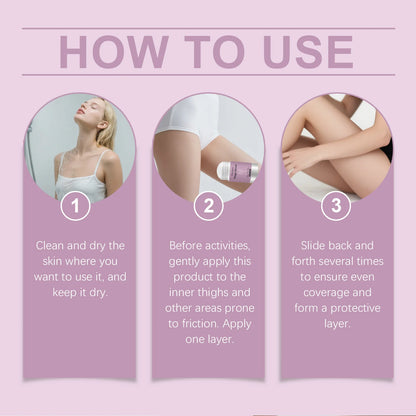 HOW TO USE

1

Clean and dry the skin where you want to use it, and keep it dry.

2

Before activities, gently apply this product to the inner thighs and other areas prone to friction. Apply one layer.

3

Slide back and forth several times to ensure even coverage and form a protective layer.