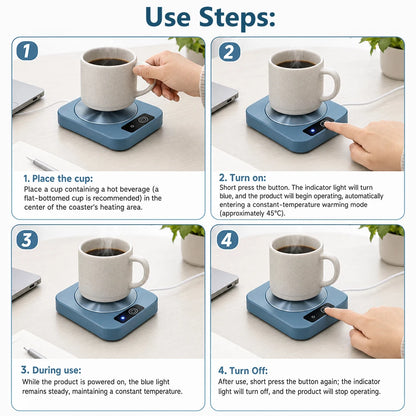 Use Steps:

1

1. Place the cup:
Place a cup containing a hot beverage (a flat-bottomed cup is recommended) in the center of the coaster's heating area.

2

2. Turn on:
Short press the button. The indicator light will turn blue, and the product will begin operating, automatically entering a constant-temperature warming mode (approximately 45°C).

3

3. During use:
While the product is powered on, the blue light remains steady, maintaining a constant temperature.

4

4. Turn Off:
After use, short press the button again; the indicator light will turn off, and the product will stop operating.