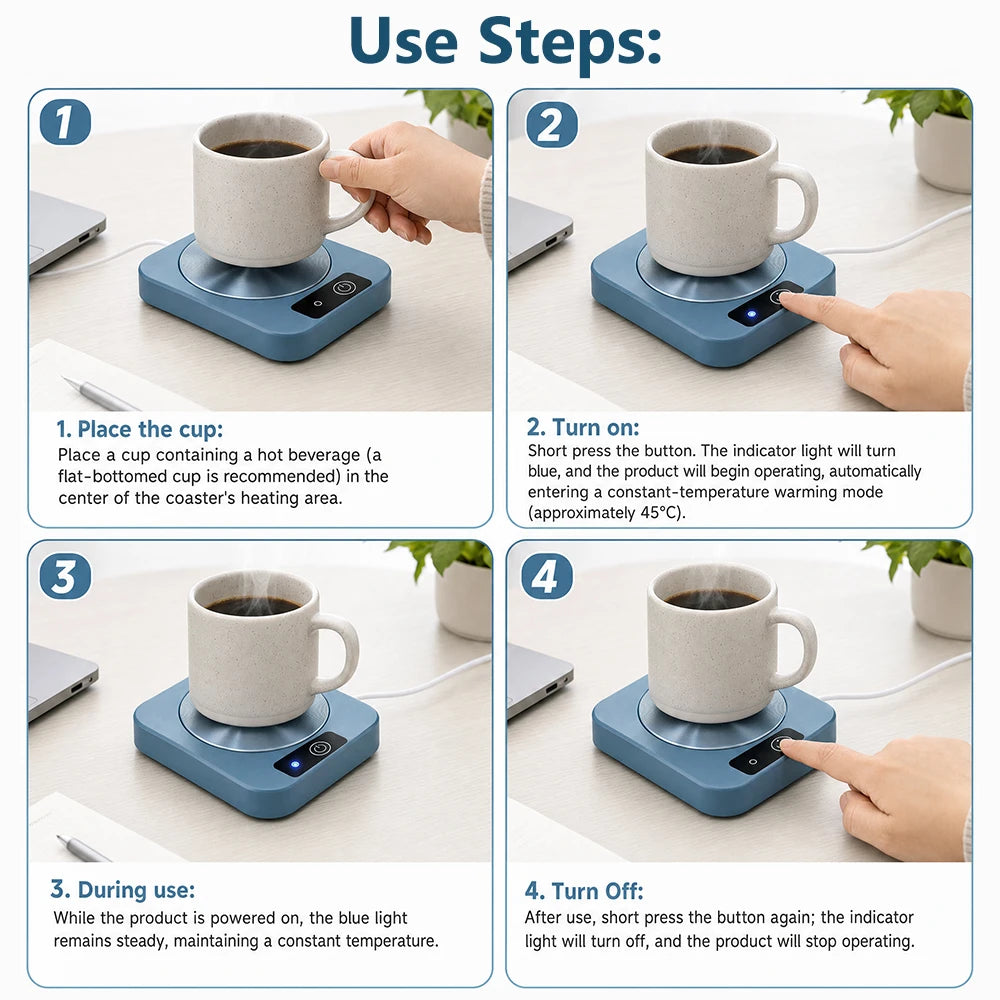 Use Steps:

1

1. Place the cup:
Place a cup containing a hot beverage (a flat-bottomed cup is recommended) in the center of the coaster's heating area.

2

2. Turn on:
Short press the button. The indicator light will turn blue, and the product will begin operating, automatically entering a constant-temperature warming mode (approximately 45°C).

3

3. During use:
While the product is powered on, the blue light remains steady, maintaining a constant temperature.

4

4. Turn Off:
After use, short press the button again; the indicator light will turn off, and the product will stop operating.