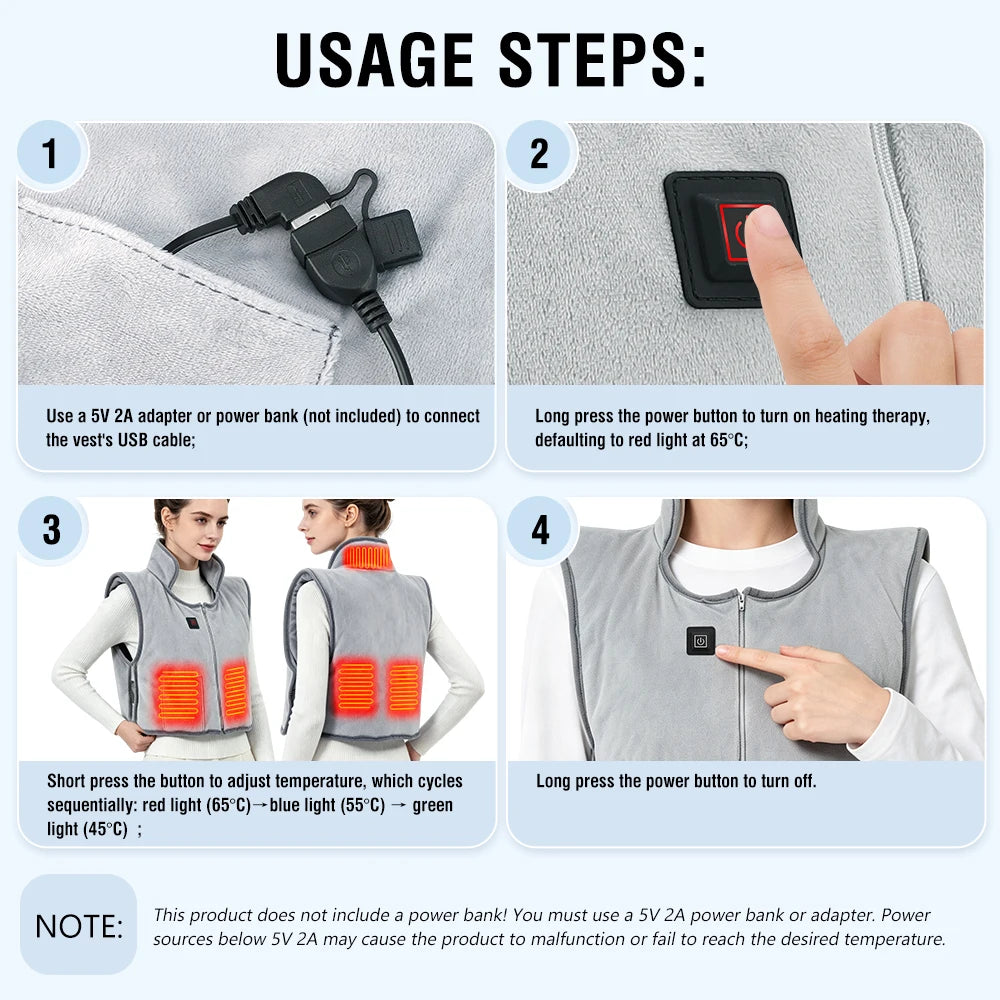 USAGE STEPS:

1

Use a 5V 2A adapter or power bank (not included) to connect the vest's USB cable;

2

Long press the power button to turn on heating therapy, defaulting to red light at 65°C;

3

Short press the button to adjust temperature, which cycles sequentially: red light (65°C)→blue light (55°C) → green light (45°C) ;

4

Long press the power button to turn off.

NOTE: This product does not include a power bank! You must use a 5V 2A power bank or adapter. Power sources below 5V 2A may cause the product to malfunction or fail to reach the desired temperature.