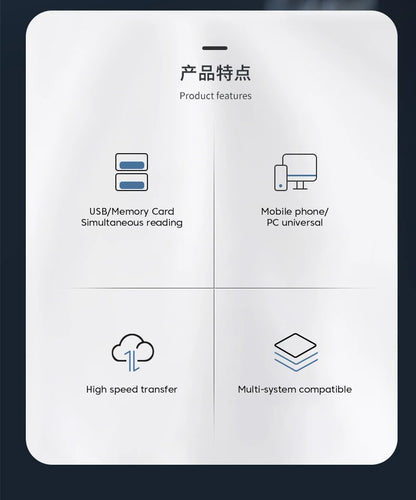 产品特点

Product features

USB/Memory Card
Simultaneous reading

Mobile phone/
PC universal

High speed transfer

Multi-system compatible