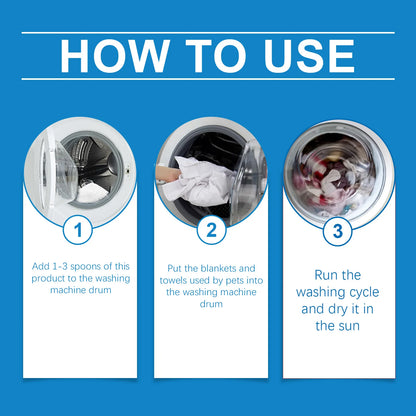 HOW TO USE

1

Add 1-3 spoons of this product to the washing machine drum

2

Put the blankets and towels used by pets into the washing machine drum

3

Run the washing cycle and dry it in the sun