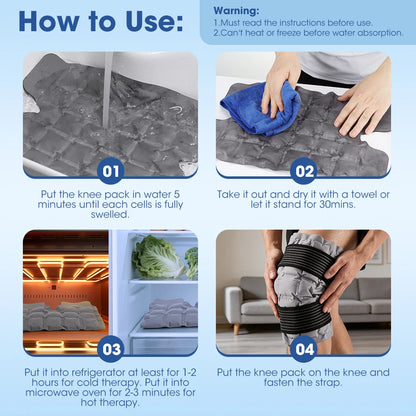 How to Use:

Warning:
1.Must read the instructions before use.
2.Can't heat or freeze before water absorption.

01

Put the knee pack in water 5 minutes until each cells is fully swelled.

02

Take it out and dry it with a towel or let it stand for 30mins.

03

Put it into refrigerator at least for 1-2 hours for cold therapy. Put it into microwave oven for 2-3 minutes for hot therapy.

04

Put the knee pack on the knee and fasten the strap.