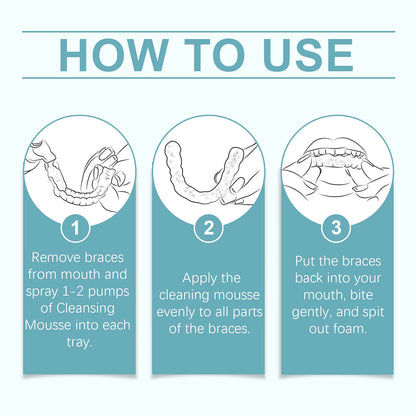 HOW TO USE

1

Remove braces from mouth and spray 1-2 pumps of Cleansing Mousse into each tray.

2

Apply the cleaning mousse evenly to all parts of the braces.

3

Put the braces back into your mouth, bite gently, and spit out foam.