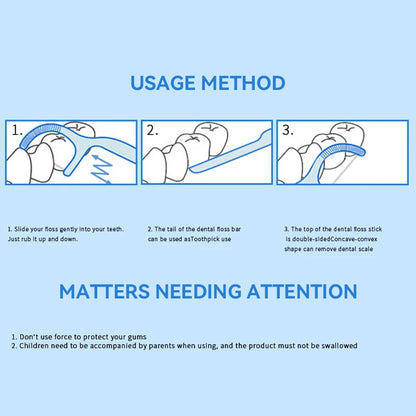 USAGE METHOD

1.

2.

3.

1. Slide your floss gently into your teeth. Just rub it up and down.

2. The tail of the dental floss bar can be used asToothpick use

3. The top of the dental floss stick is double-sidedConcave-convex shape can remove dental scale

MATTERS NEEDING ATTENTION

1. Don't use force to protect your gums
2. Children need to be accompanied by parents when using, and the product must not be swallowed