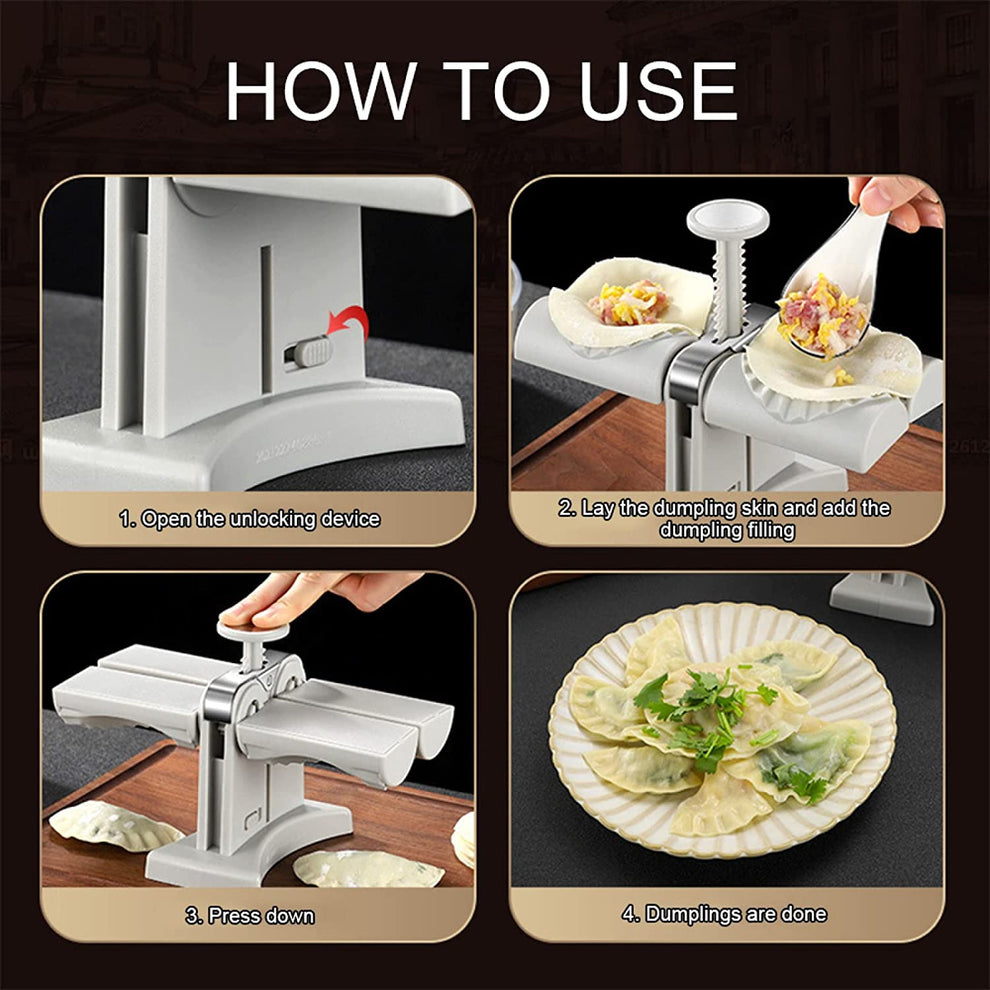 HOW TO USE

1. Open the unlocking device

2. Lay the dumpling skin and add the dumpling filling

3. Press down

4. Dumplings are done